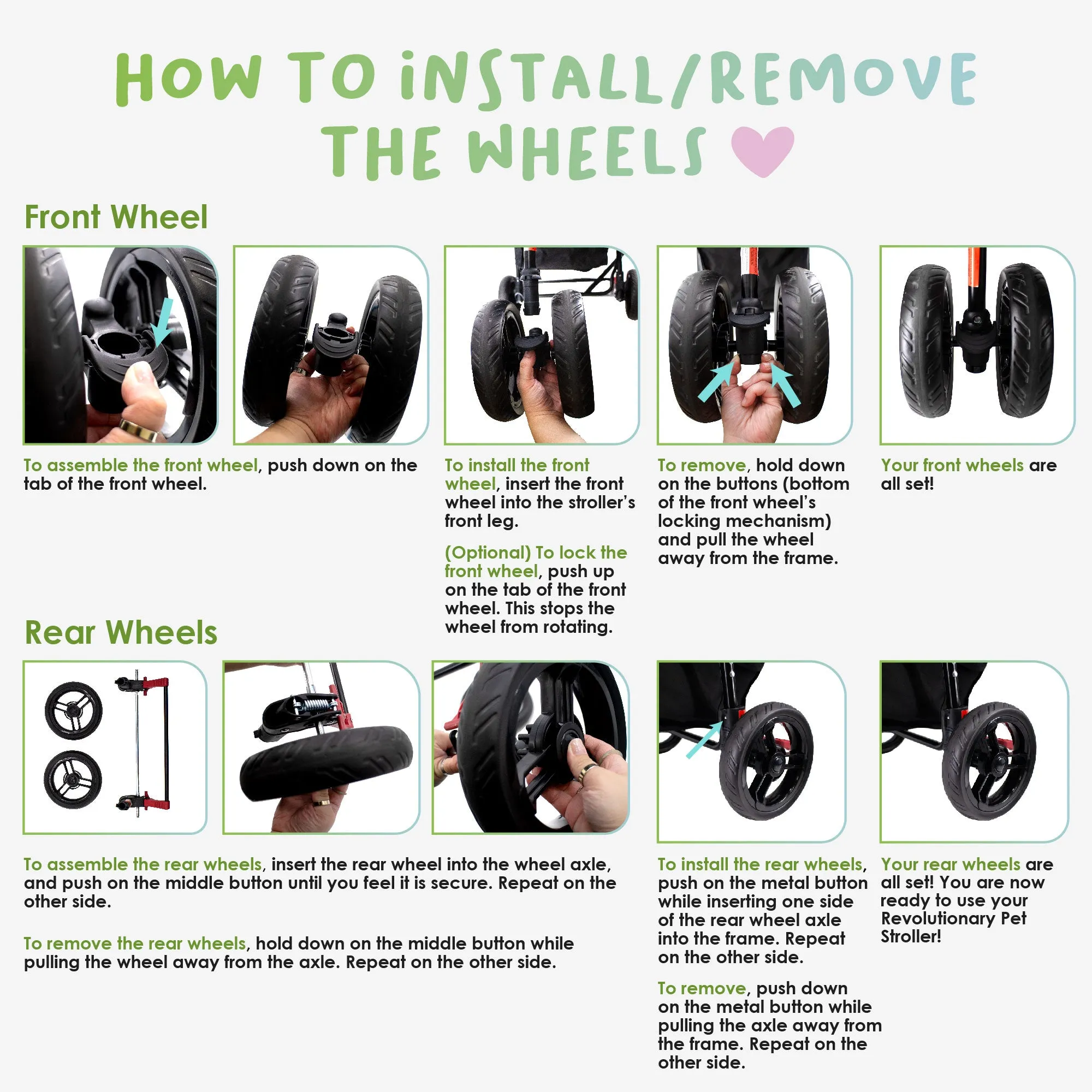 HOW TO INSTALL/REMOVE THE WHEELS

Front Wheel

To assemble the front wheel, push down on the tab of the front wheel.

To install the front wheel, insert the front wheel into the stroller's front leg.

(Optional) To lock the front wheel, push up on the tab of the front wheel. This stops the wheel from rotating.

To remove, hold down on the buttons (bottom of the front wheel's locking mechanism) and pull the wheel away from the frame.

Your front wheels are all set!

Rear Wheels

To assemble the rear wheels, insert the rear wheel into the wheel axle, and push on the middle button until you feel it is secure. Repeat on the other side.

To remove the rear wheels, hold down on the middle button while pulling the wheel away from the axle. Repeat on the other side.

To install the rear wheels, push on the metal button while inserting one side of the rear wheel axle into the frame. Repeat on the other side.

To remove, push down on the metal button while pulling the axle away from the frame. Repeat on the other side.

Your rear wheels are all set! You are now ready to use your Revolutionary Pet Stroller!